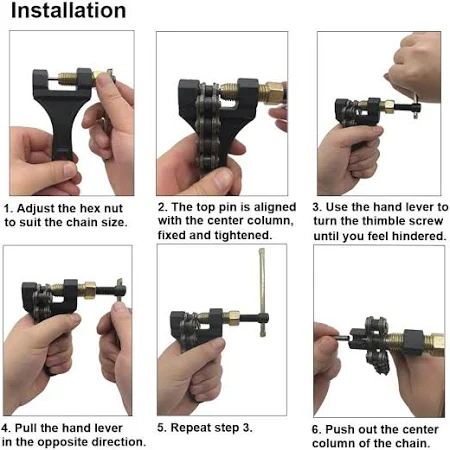 Installation

1. Adjust the hex nut to suit the chain size.

2. The top pin is aligned with the center column, fixed and tightened.

3. Use the hand lever to turn the thimble screw until you feel hindered.

4. Pull the hand lever in the opposite direction.

5. Repeat step 3.

6. Push out the center column of the chain.